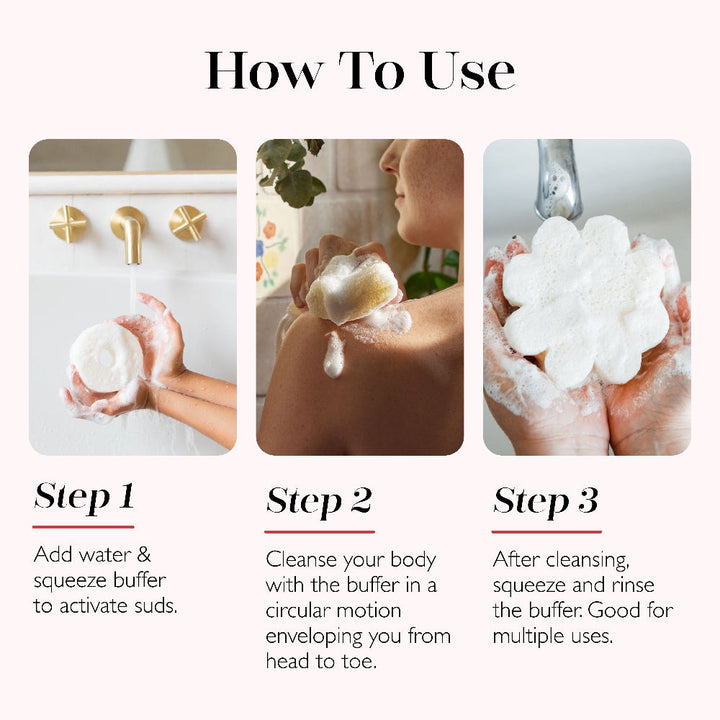 How To Use

Step 1

Add water & squeeze buffer to activate suds.

Step 2

Cleanse your body with the buffer in a circular motion enveloping you from head to toe.

Step 3

After cleansing, squeeze and rinse the buffer. Good for multiple uses.